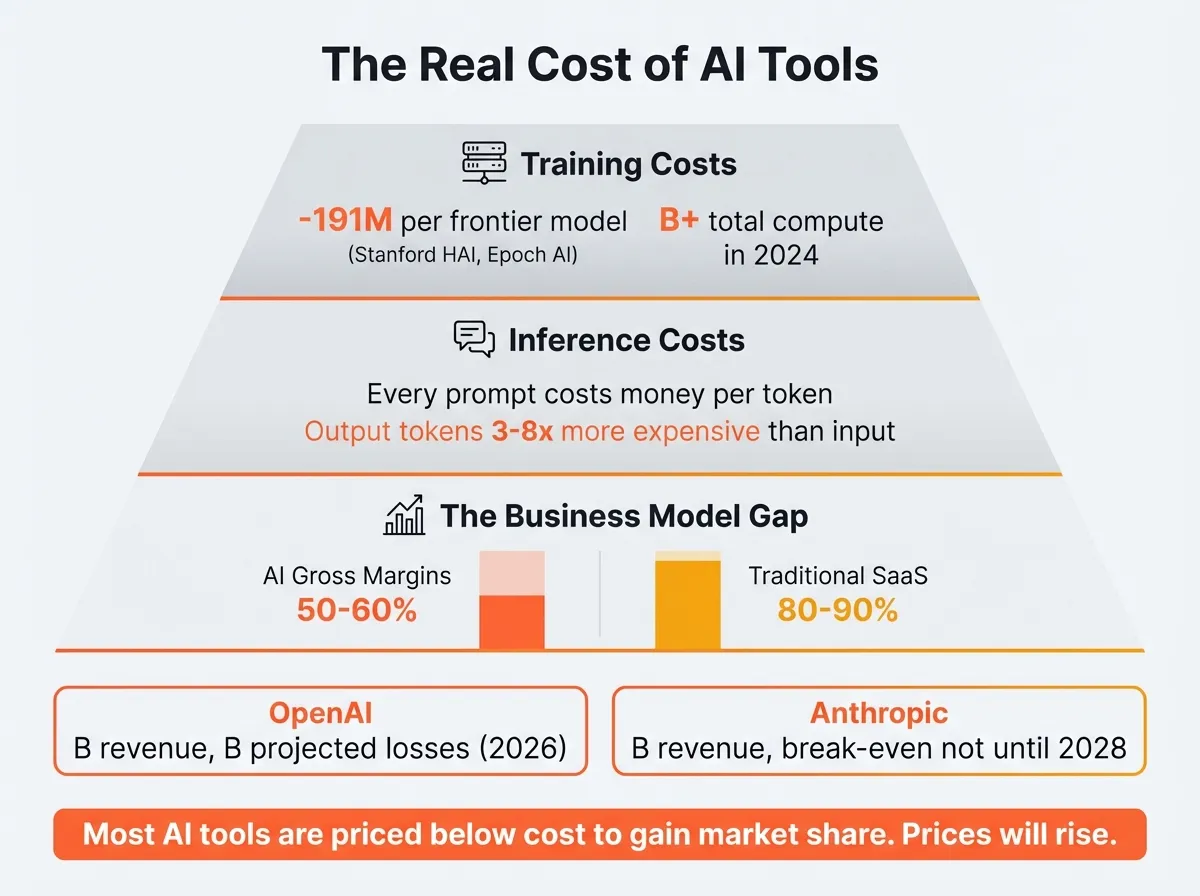 The Real Cost of AI Tools

Training Costs

-191M per frontier model
(Stanford HAI, Epoch AI)

B+ total compute in 2024

Inference Costs

Every prompt costs money per token
Output tokens 3-8x more expensive than input

The Business Model Gap

AI Gross Margins
50-60%

Traditional SaaS
80-90%

OpenAI
B revenue, B projected losses (2026)

Anthropic
B revenue, break-even not until 2028

Most AI tools are priced below cost to gain market share. Prices will rise.