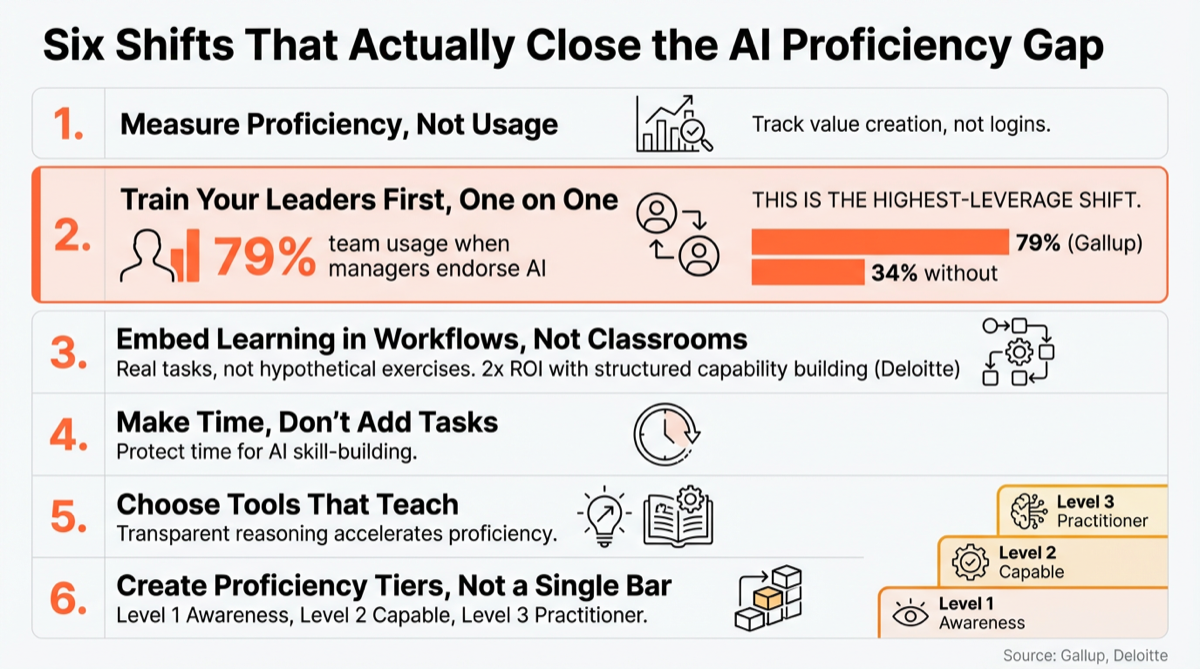 Six Shifts That Actually Close the AI Proficiency Gap

1. Measure Proficiency, Not Usage

Track value creation, not logins.

2. Train Your Leaders First, One on One

79% team usage when managers endorse AI

THIS IS THE HIGHEST-LEVERAGE SHIFT.

79% (Gallup)

34% without

3. Embed Learning in Workflows, Not Classrooms

Real tasks, not hypothetical exercises. 2x ROI with structured capability building (Deloitte)

4. Make Time, Don't Add Tasks

Protect time for AI skill-building.

5. Choose Tools That Teach

Transparent reasoning accelerates proficiency.

6. Create Proficiency Tiers, Not a Single Bar

Level 1 Awareness, Level 2 Capable, Level 3 Practitioner.

Level 3 Practitioner

Level 2 Capable

Level 1 Awareness

Source: Gallup, Deloitte